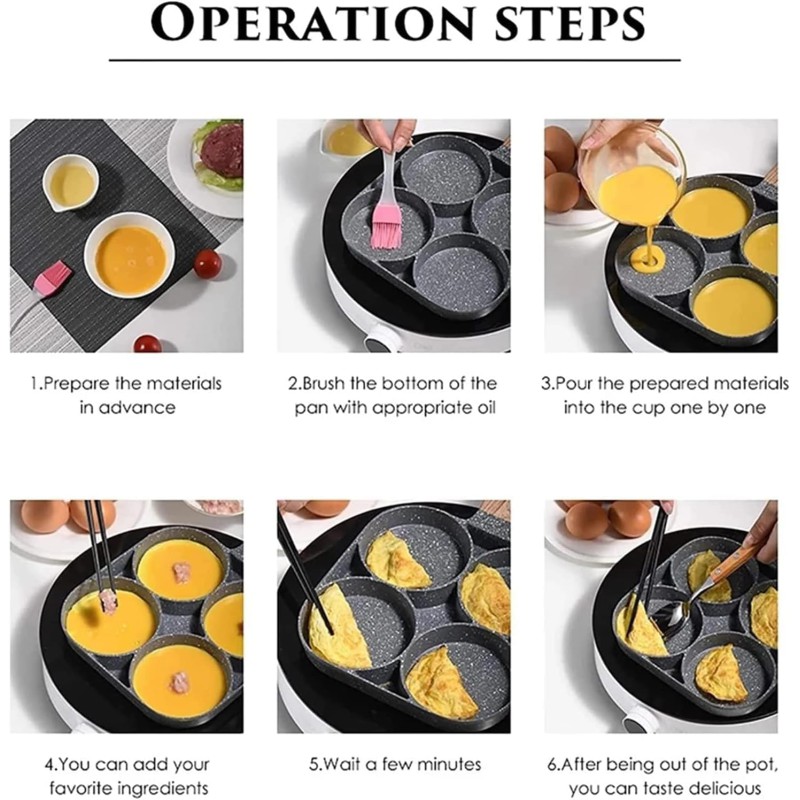 OPERATION STEPS

1.Prepare the materials in advance

2.Brush the bottom of the pan with appropriate oil

3.Pour the prepared materials into the cup one by one

4.You can add your favorite ingredients

5.Wait a few minutes

6.After being out of the pot, you can taste delicious