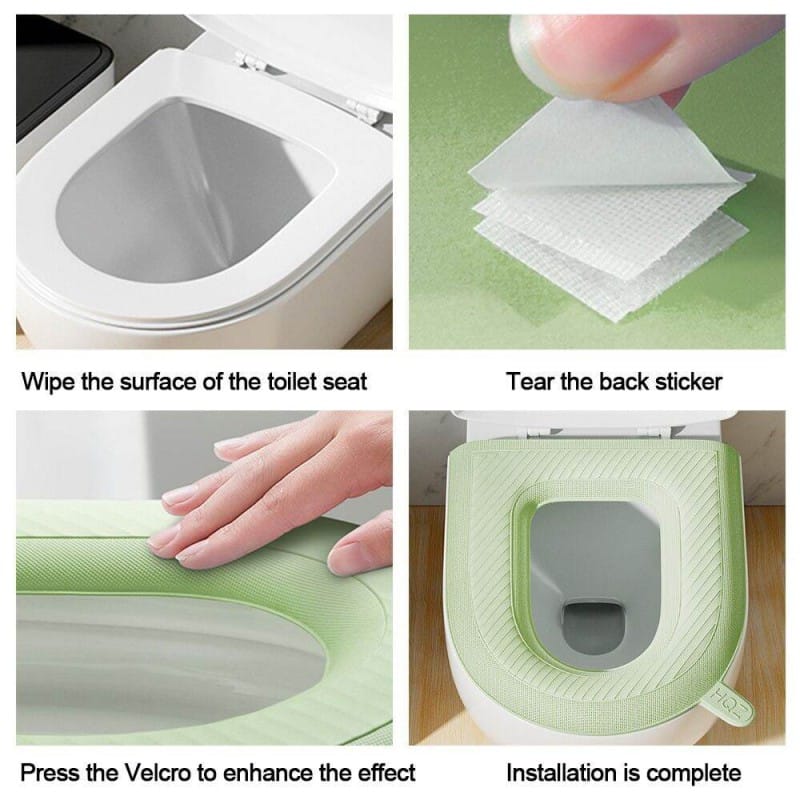 Wipe the surface of the toilet seat

Tear the back sticker

Press the Velcro to enhance the effect

Installation is complete