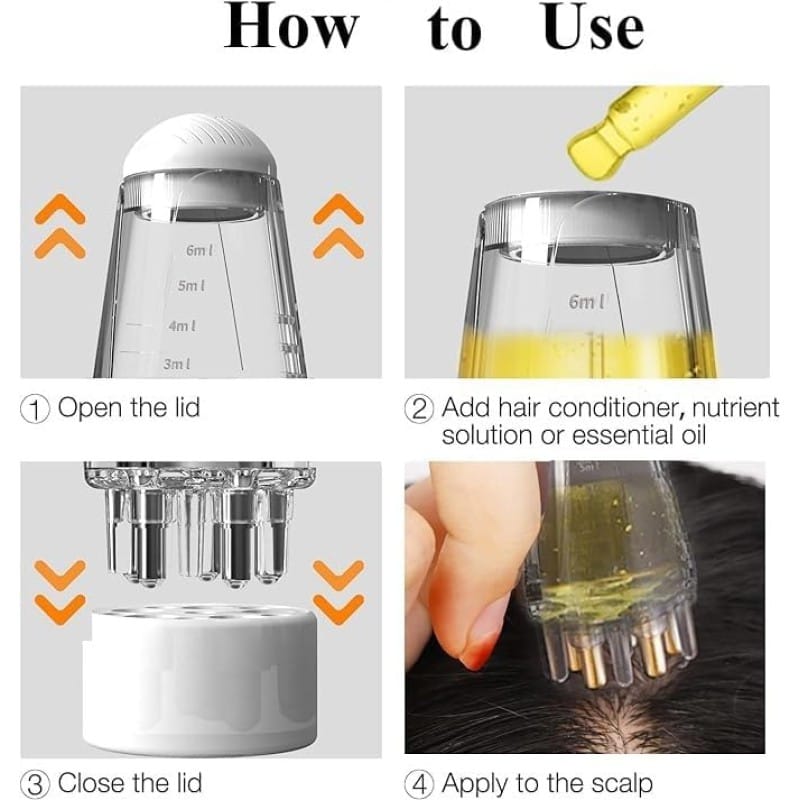 How to Use

6ml
5ml
4ml
3ml

1 Open the lid

6ml

2 Add hair conditioner, nutrient solution or essential oil

3 Close the lid

5ml

4 Apply to the scalp