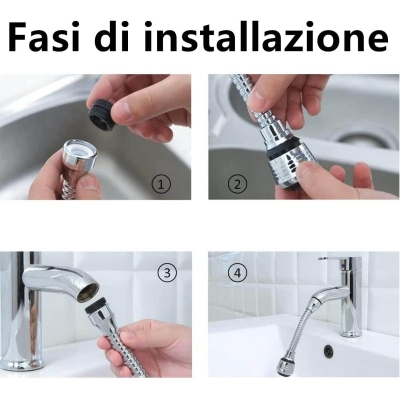 Fasi di installazione

①

②

③

④