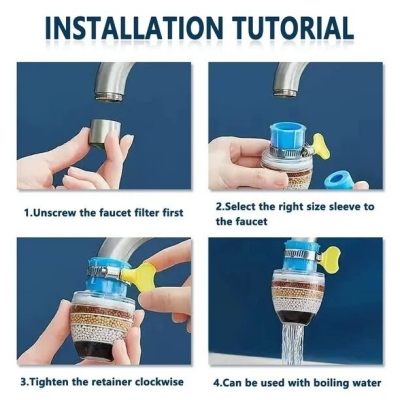 INSTALLATION TUTORIAL

1.Unscrew the faucet filter first

2.Select the right size sleeve to the faucet

3.Tighten the retainer clockwise

4.Can be used with boiling water