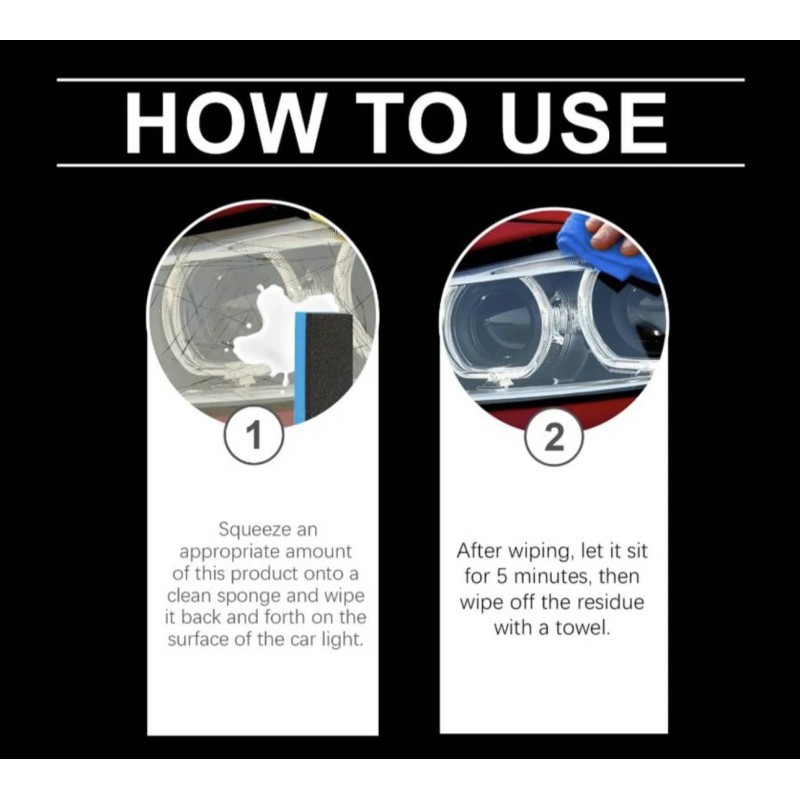 HOW TO USE

1

Squeeze an appropriate amount of this product onto a clean sponge and wipe it back and forth on the surface of the car light.

2

After wiping, let it sit for 5 minutes, then wipe off the residue with a towel.