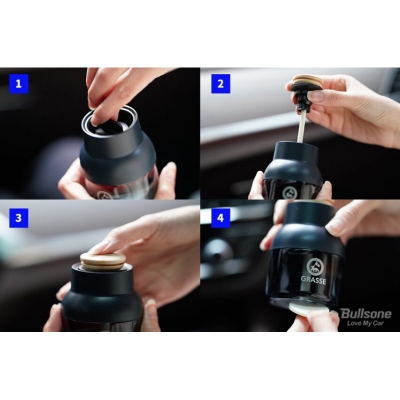 1

2

3

4

GRASSE

Bullsone
Love My Car