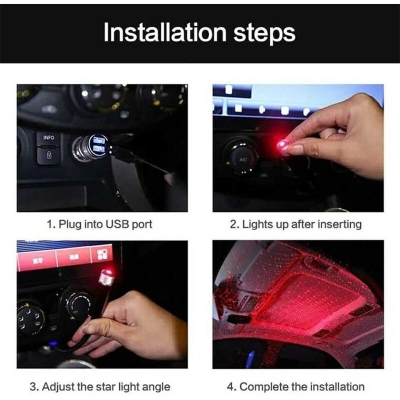 Installation steps

INFO

A/C

1. Plug into USB port

2. Lights up after inserting

3. Adjust the star light angle

4. Complete the installation