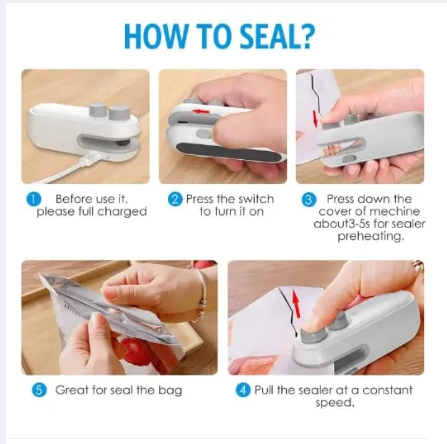 HOW TO SEAL?

1 Before use it, please full charged

2 Press the switch to turn it on

3 Press down the cover of mechine about3-5s for sealer preheating.

5 Great for seal the bag

4 Pull the sealer at a constant speed.