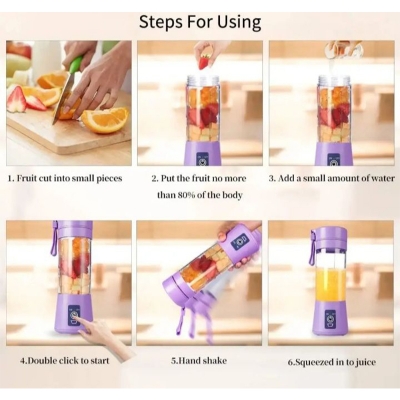 Steps For Using

1. Fruit cut into small pieces

2. Put the fruit no more than 80% of the body

3. Add a small amount of water

4.Double click to start

5.Hand shake

6.Squeezed in to juice