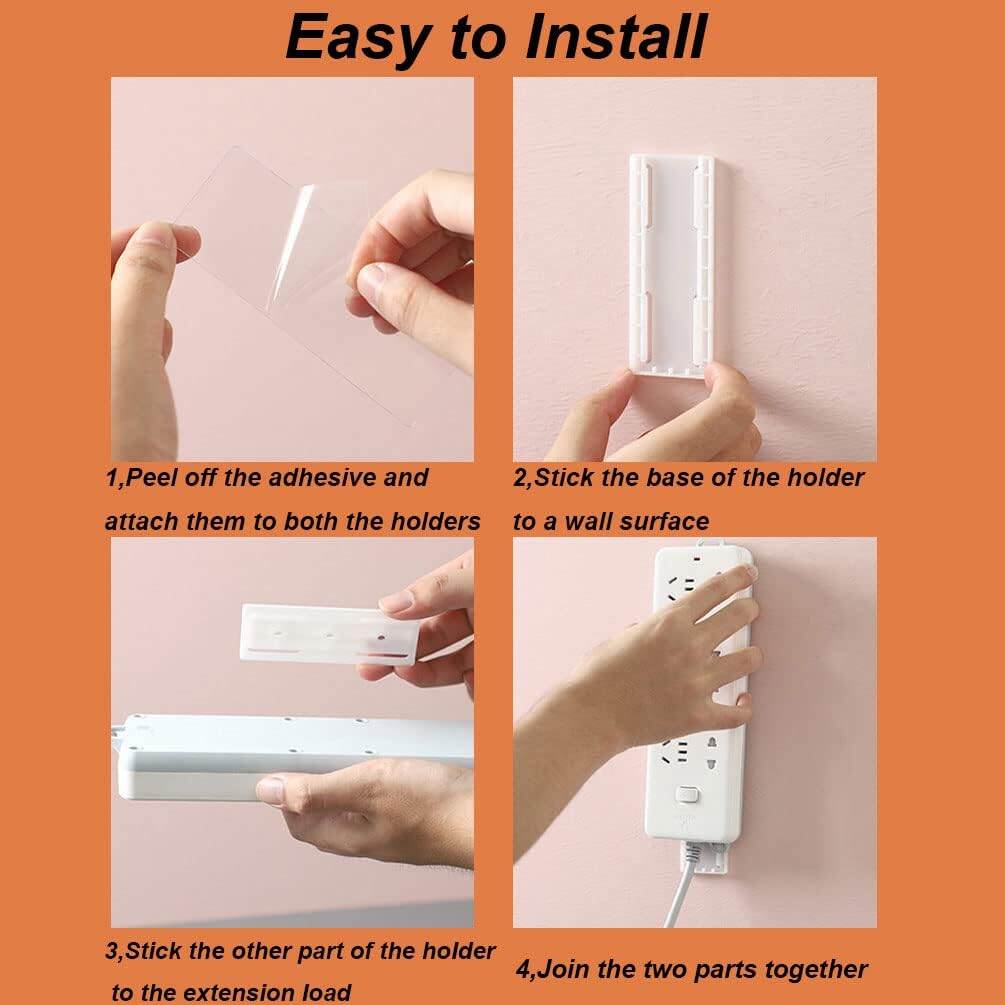 Easy to Install

1,Peel off the adhesive and attach them to both the holders

2,Stick the base of the holder to a wall surface

3,Stick the other part of the holder to the extension load

4,Join the two parts together