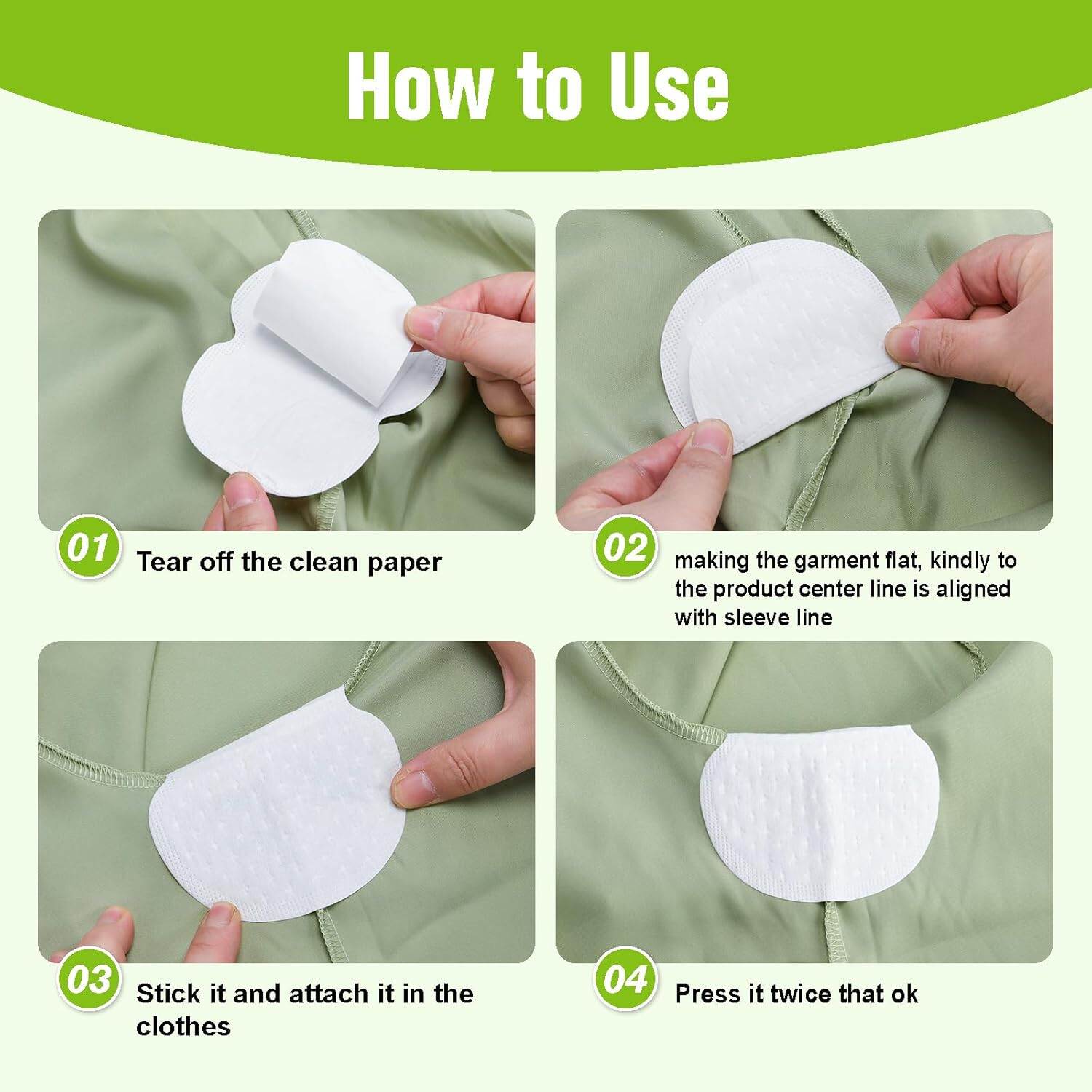 How to Use

01 Tear off the clean paper

02 making the garment flat, kindly to the product center line is aligned with sleeve line

03 Stick it and attach it in the clothes

04 Press it twice that ok