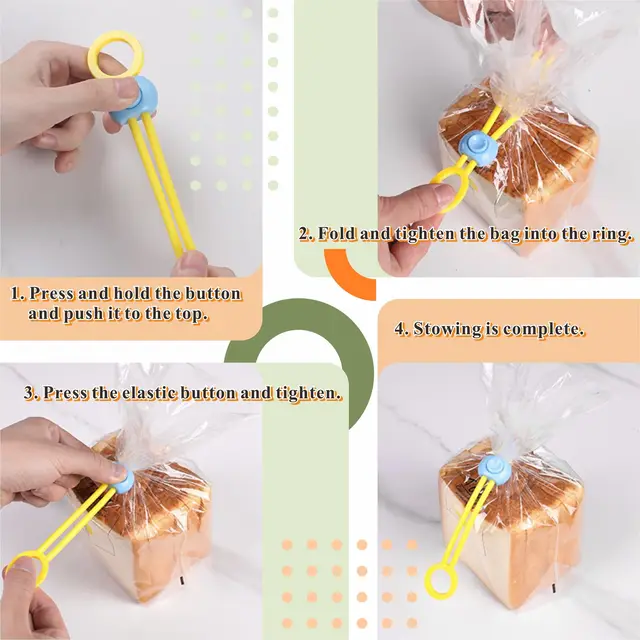 1. Press and hold the button and push it to the top.

2. Fold and tighten the bag into the ring.

3. Press the elastic button and tighten.

4. Stowing is complete.