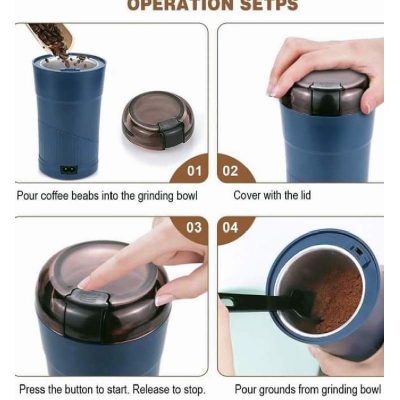 OPERATION SETPS

01

Pour coffee beabs into the grinding bowl

02

Cover with the lid

03

Press the button to start. Release to stop.

04

Pour grounds from grinding bowl