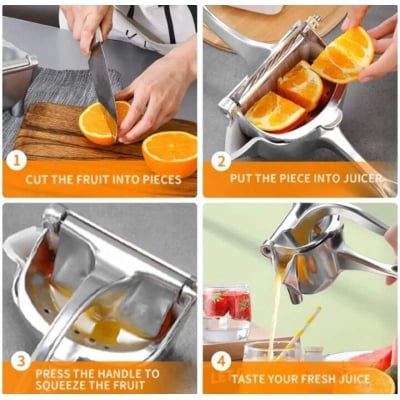 1
CUT THE FRUIT INTO PIECES

2
PUT THE PIECE INTO JUICER

3
PRESS THE HANDLE TO SQUEEZE THE FRUIT

4
TASTE YOUR FRESH JUICE