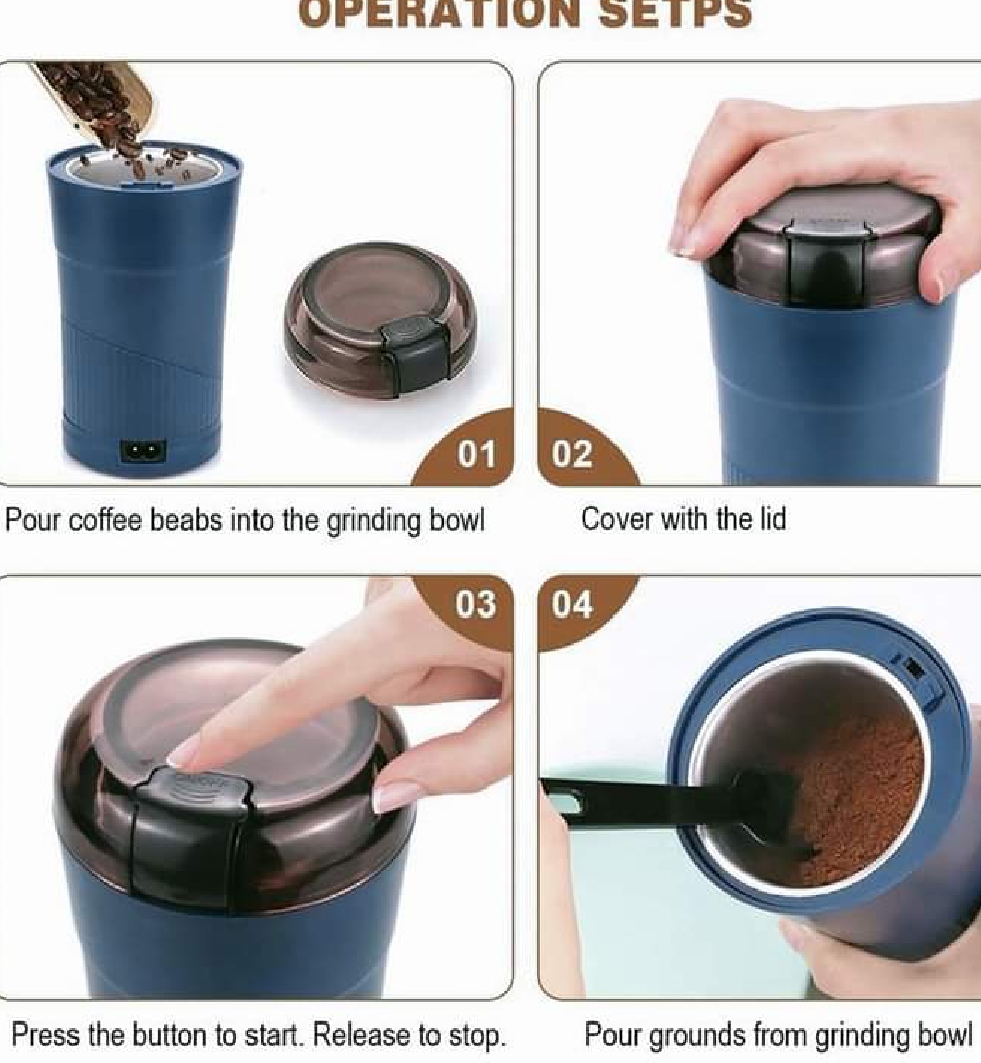 OPERATION SETPS

01

Pour coffee beabs into the grinding bowl

02

Cover with the lid

03

Press the button to start. Release to stop.

04

Pour grounds from grinding bowl