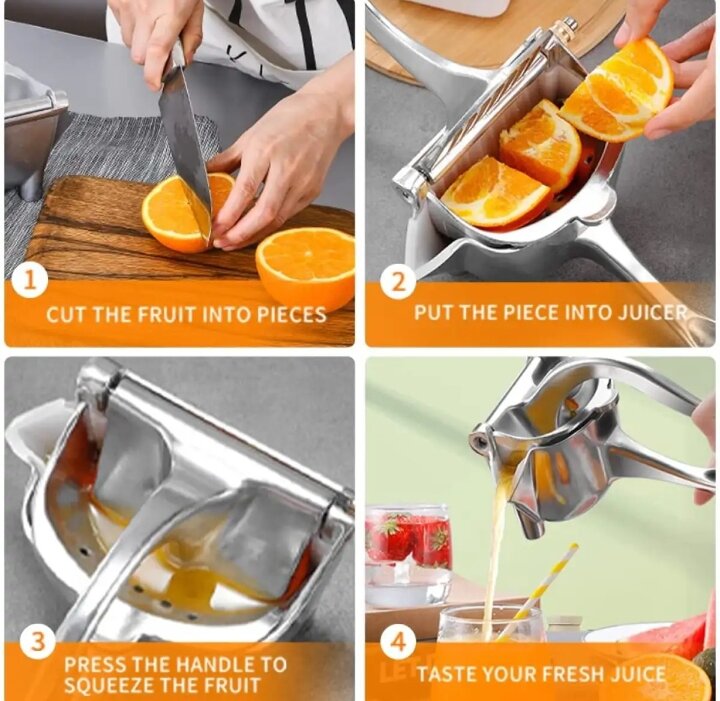 1
CUT THE FRUIT INTO PIECES

2
PUT THE PIECE INTO JUICER

3
PRESS THE HANDLE TO SQUEEZE THE FRUIT

4
TASTE YOUR FRESH JUICE