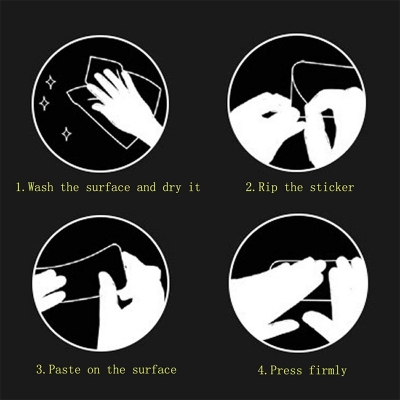 1.Wash the surface and dry it

2.Rip the sticker

3.Paste on the surface

4.Press firmly