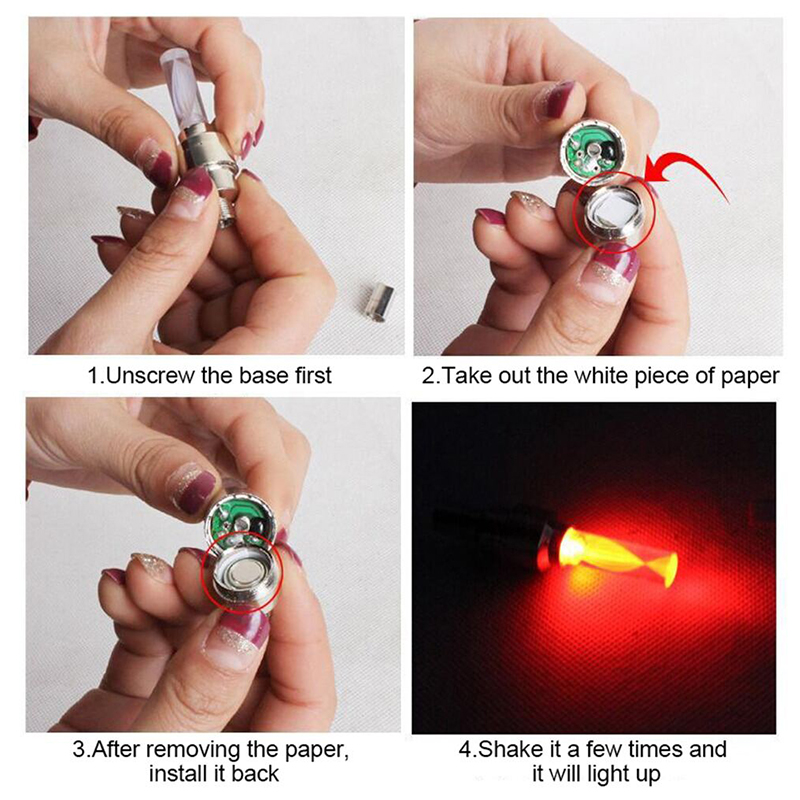 1.Unscrew the base first

2.Take out the white piece of paper

3.After removing the paper, install it back

4.Shake it a few times and it will light up