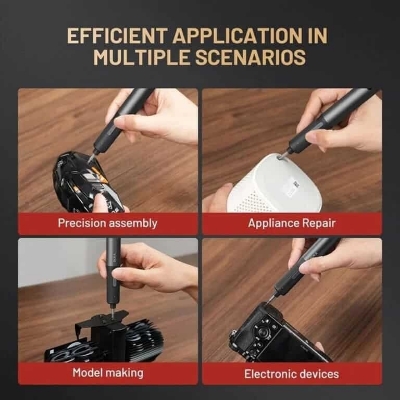 EFFICIENT APPLICATION IN MULTIPLE SCENARIOS

Precision assembly

Appliance Repair

Model making

Electronic devices