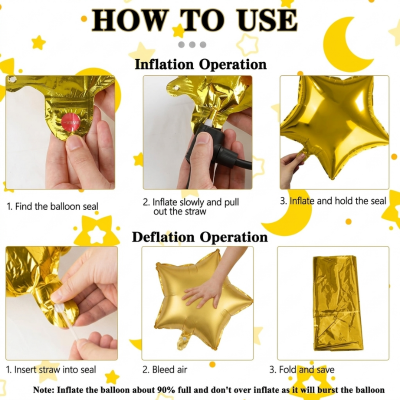 HOW TO USE

Inflation Operation

1. Find the balloon seal

2. Inflate slowly and pull out the straw

3. Inflate and hold the seal

Deflation Operation

1. Insert straw into seal

2. Bleed air

3. Fold and save

Note: Inflate the balloon about 90% full and don't over inflate as it will burst the balloon