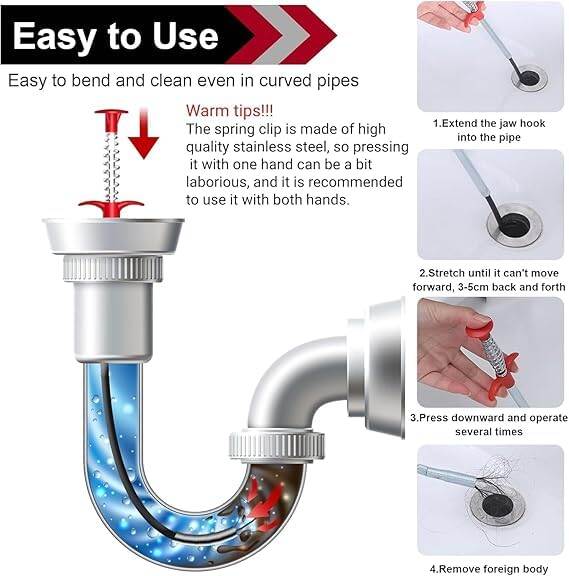 Easy to Use

Easy to bend and clean even in curved pipes

Warm tips!!!
The spring clip is made of high quality stainless steel, so pressing it with one hand can be a bit laborious, and it is recommended to use it with both hands.

1.Extend the jaw hook into the pipe

2.Stretch until it can't move forward, 3-5cm back and forth

3.Press downward and operate several times

4.Remove foreign body