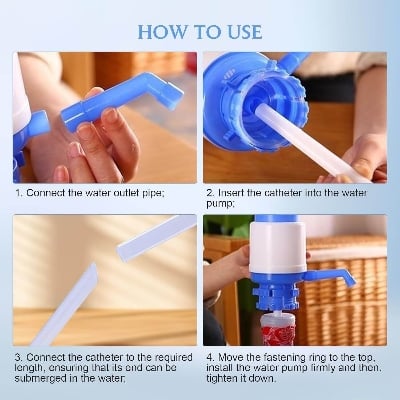 HOW TO USE

1. Connect the water outlet pipe;

2. Insert the catheter into the water pump;

3. Connect the catheter to the required length, ensuring that its end can be submerged in the water;

4. Move the fastening ring to the top, install the water pump firmly and then, tighten it down.