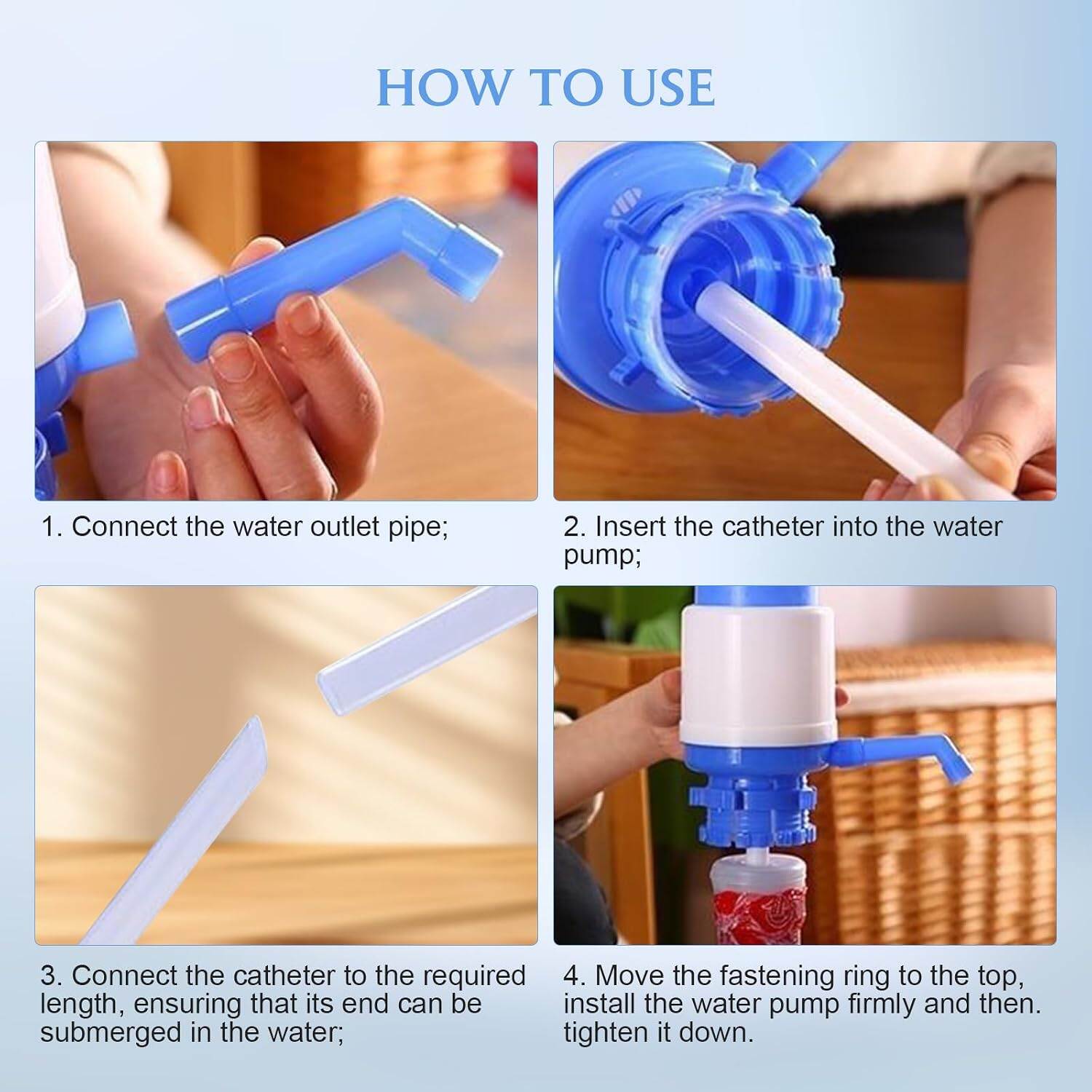 HOW TO USE

1. Connect the water outlet pipe;

2. Insert the catheter into the water pump;

3. Connect the catheter to the required length, ensuring that its end can be submerged in the water;

4. Move the fastening ring to the top, install the water pump firmly and then. tighten it down.