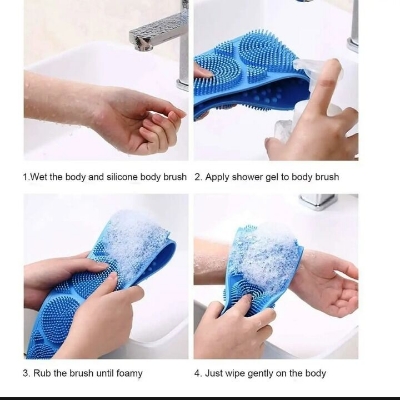 1.Wet the body and silicone body brush

2. Apply shower gel to body brush

3. Rub the brush until foamy

4. Just wipe gently on the body