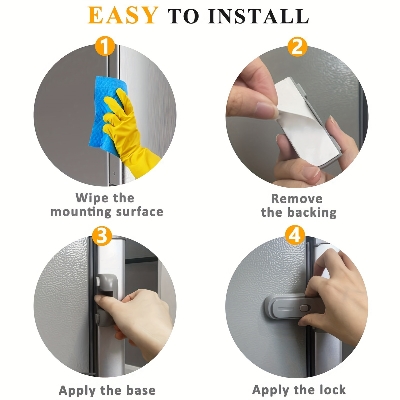 EASY TO INSTALL

1

Wipe the mounting surface

2

Remove the backing

3

Apply the base

4

Apply the lock