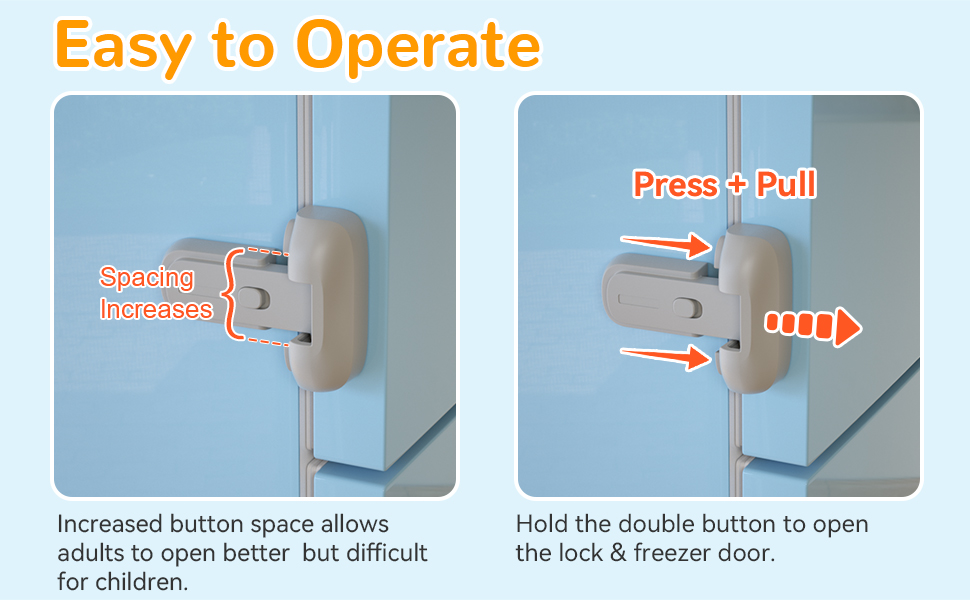 Easy to Operate

Spacing Increases

Increased button space allows adults to open better  but difficult for children.

Press + Pull

Hold the double button to open the lock & freezer door.