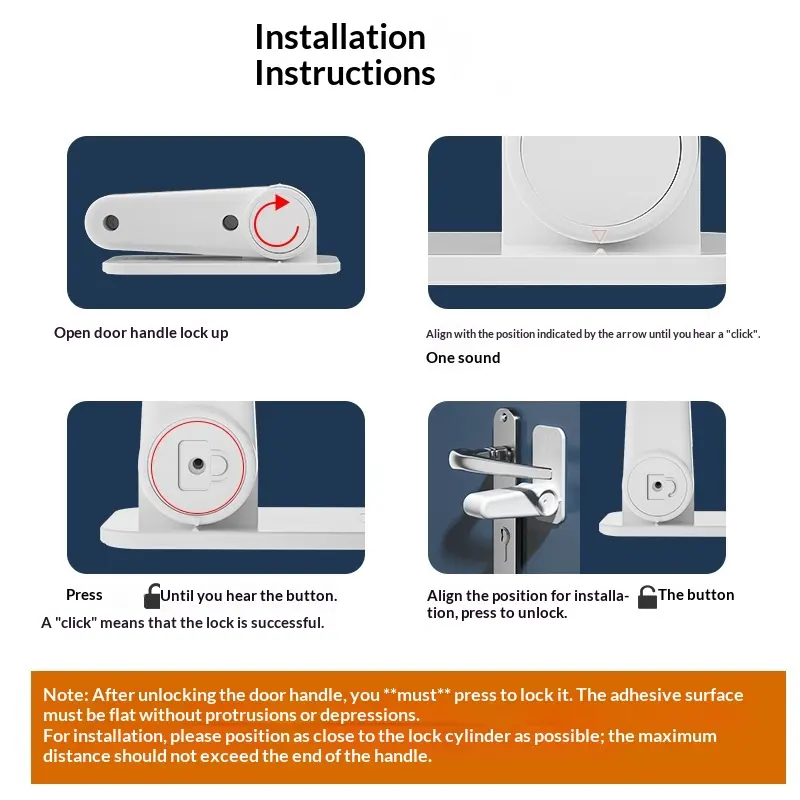 Installation Instructions

Open door handle lock up

Align with the position indicated by the arrow until you hear a "click".

One sound

Press Until you hear the button.

A "click" means that the lock is successful.

Align the position for installation, press to unlock. The button

Note: After unlocking the door handle, you **must** press to lock it. The adhesive surface must be flat without protrusions or depressions.
For installation, please position as close to the lock cylinder as possible; the maximum distance should not exceed the end of the handle.