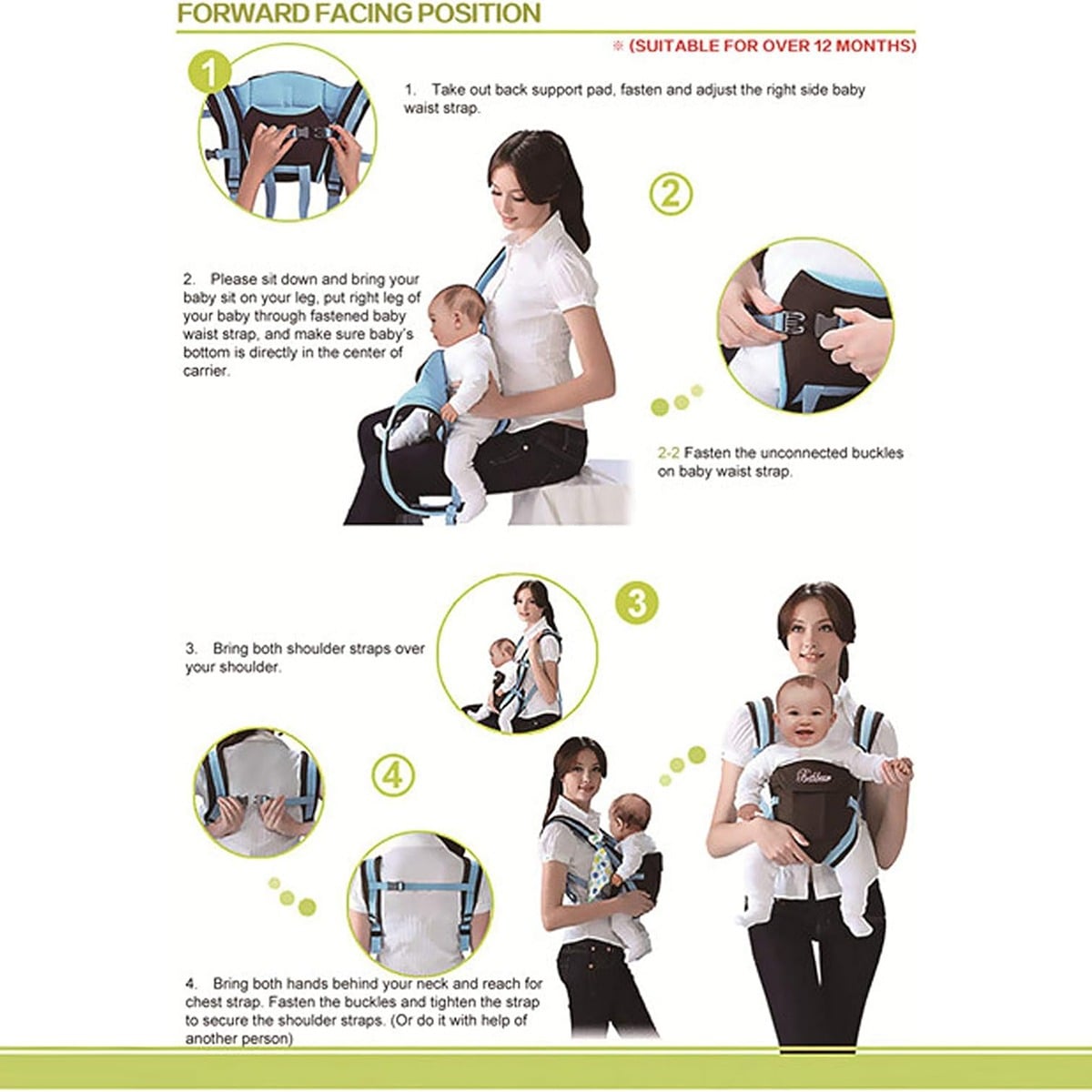 FORWARD FACING POSITION

※ (SUITABLE FOR OVER 12 MONTHS)

1

1. Take out back support pad, fasten and adjust the right side baby waist strap.

2

2. Please sit down and bring your baby sit on your leg, put right leg of your baby through fastened baby waist strap, and make sure baby's bottom is directly in the center of carrier.

2-2 Fasten the unconnected buckles on baby waist strap.

3

3. Bring both shoulder straps over your shoulder.

4

4. Bring both hands behind your neck and reach for chest strap. Fasten the buckles and tighten the strap to secure the shoulder straps. (Or do it with help of another person)