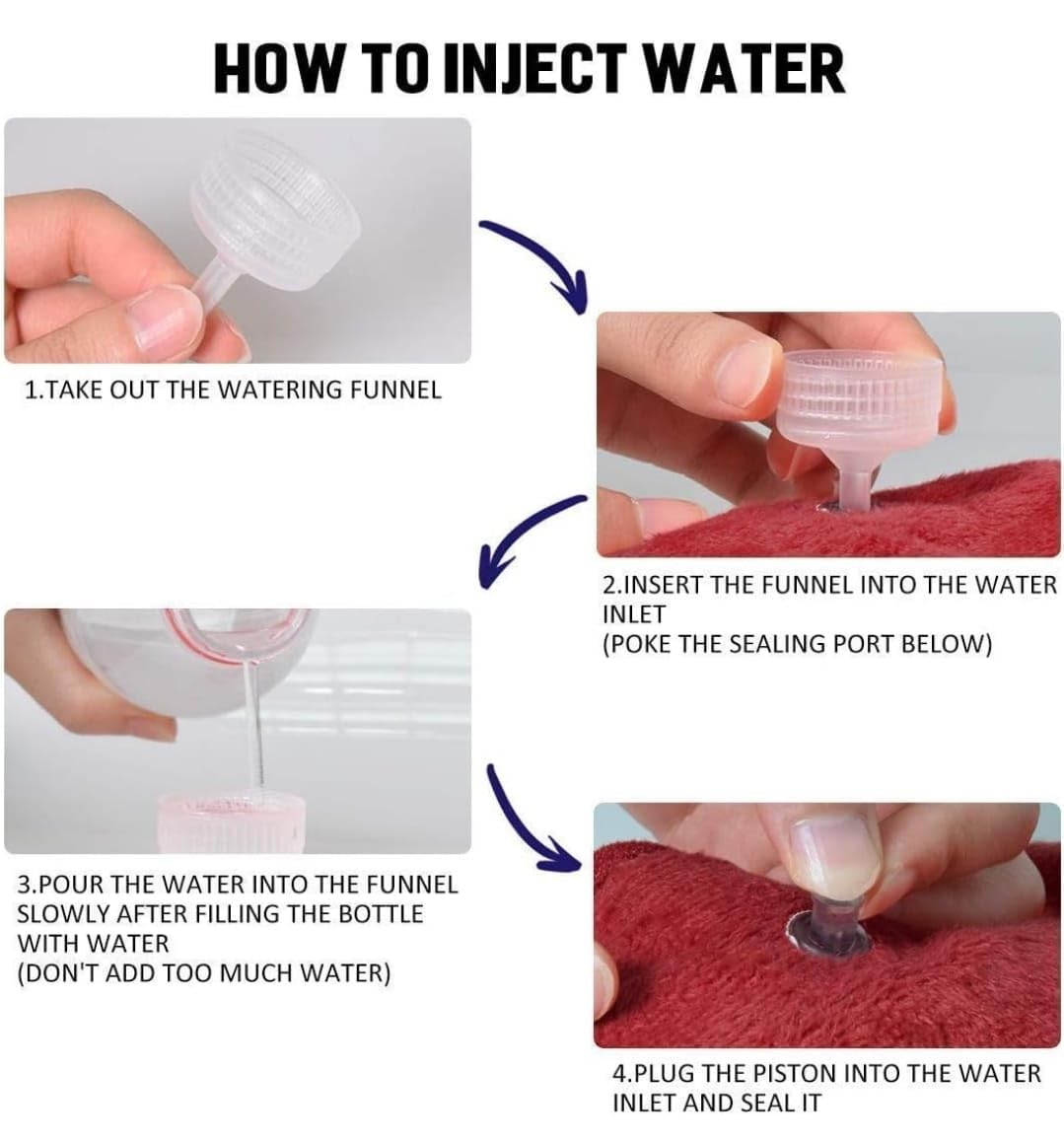 HOW TO INJECT WATER

1.TAKE OUT THE WATERING FUNNEL

2.INSERT THE FUNNEL INTO THE WATER INLET
(POKE THE SEALING PORT BELOW)

3.POUR THE WATER INTO THE FUNNEL SLOWLY AFTER FILLING THE BOTTLE WITH WATER
(DON'T ADD TOO MUCH WATER)

4.PLUG THE PISTON INTO THE WATER INLET AND SEAL IT