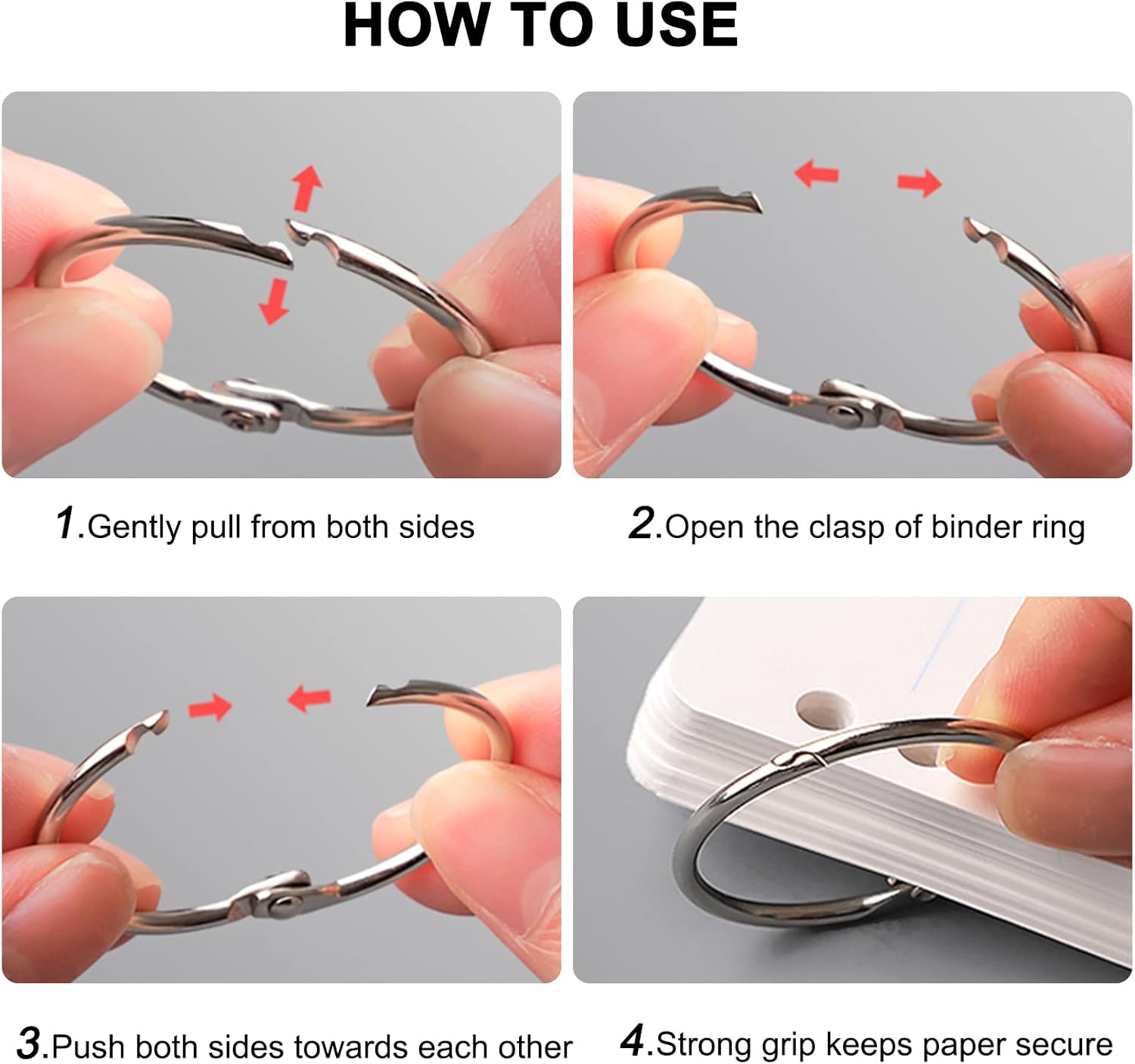 HOW TO USE

1.Gently pull from both sides

2.Open the clasp of binder ring

3.Push both sides towards each other

4.Strong grip keeps paper secure