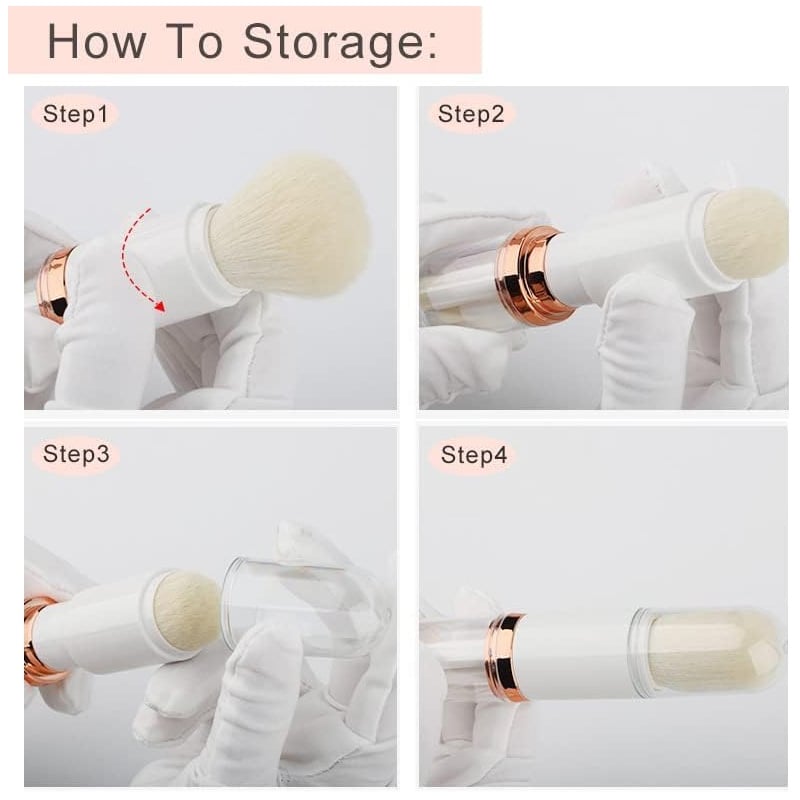 How To Storage:

Step1

Step2

Step3

Step4