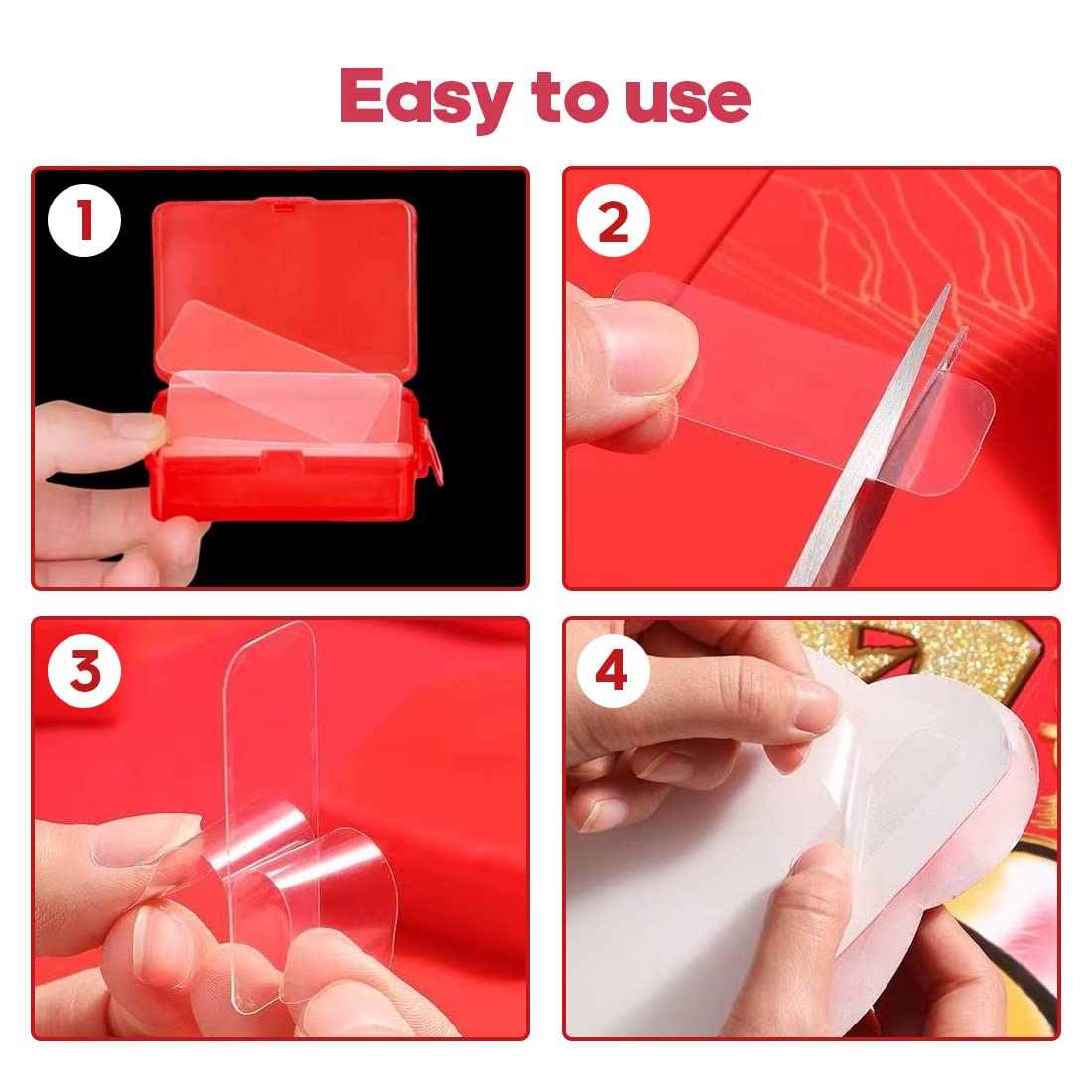 Easy to use

1

2

3

4