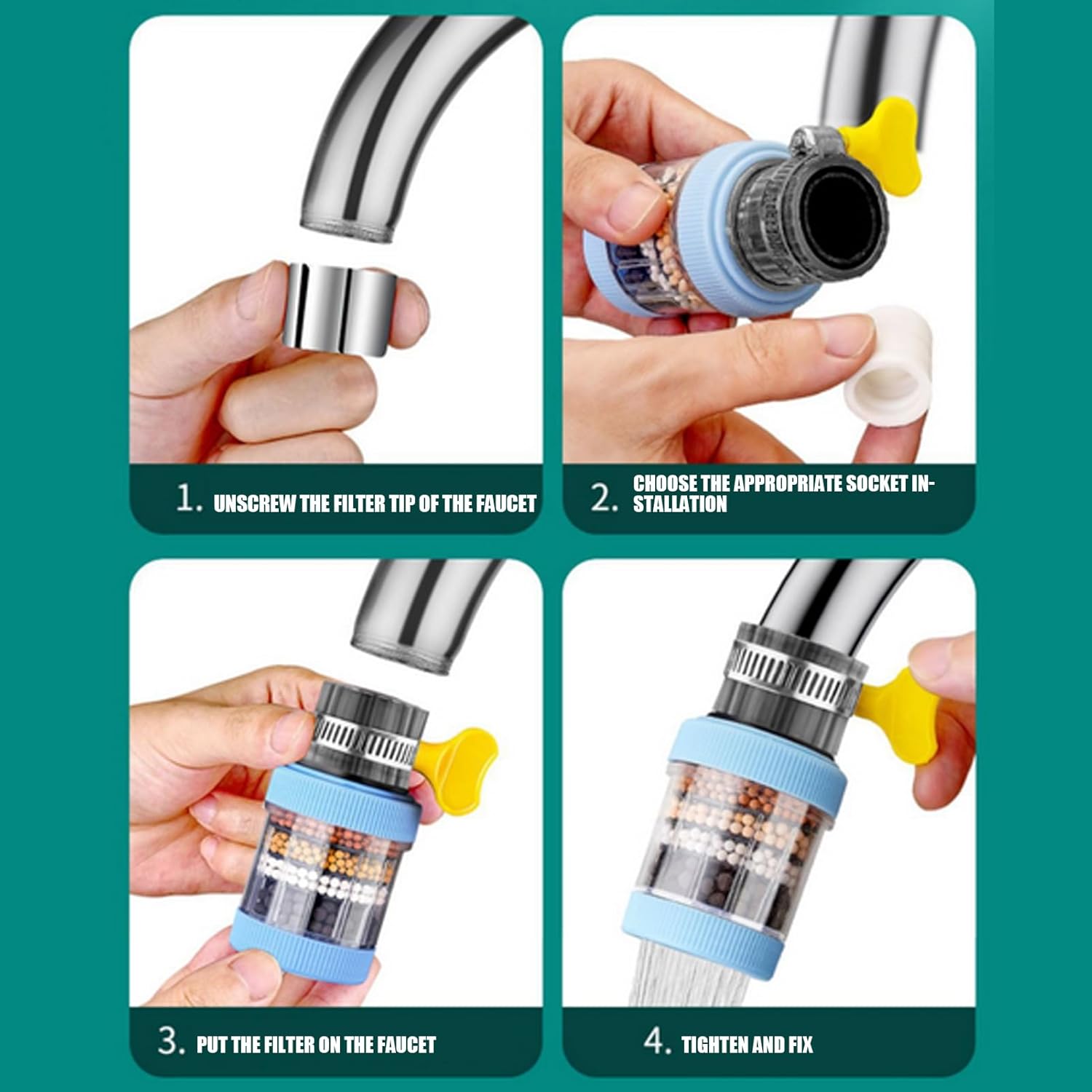 1. UNSCREW THE FILTER TIP OF THE FAUCET

2. CHOOSE THE APPROPRIATE SOCKET INSTALLATION

3. PUT THE FILTER ON THE FAUCET

4. TIGHTEN AND FIX