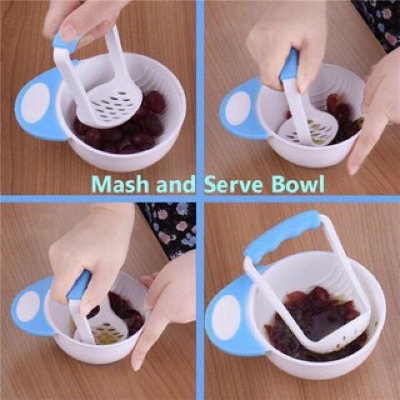 Mash and Serve Bowl