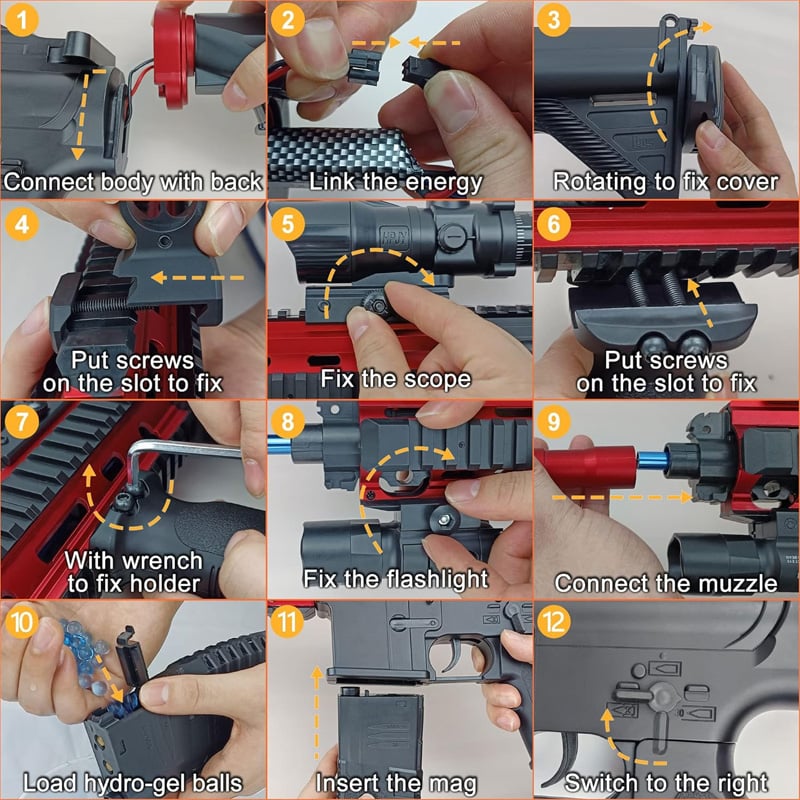 1
Connect body with back

2
Link the energy

3
Rotating to fix cover

4
Put screws on the slot to fix

5
Fix the scope

6
Put screws on the slot to fix

7
With wrench to fix holder

8
Fix the flashlight

9
Connect the muzzle

10
Load hydro-gel balls

11
Insert the mag

12
Switch to the right