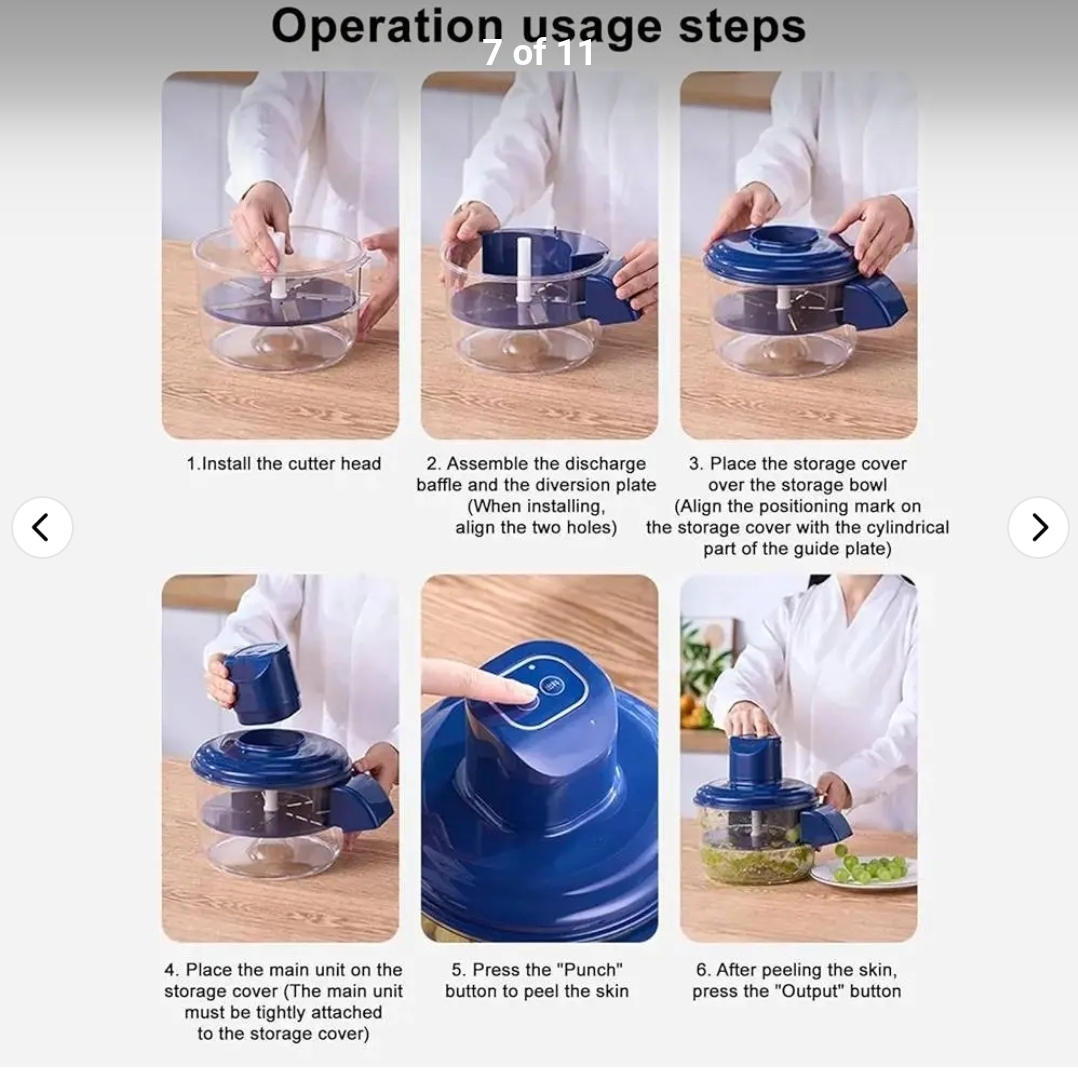 Operation usage steps

7 of 11

1.Install the cutter head

2. Assemble the discharge baffle and the diversion plate (When installing, align the two holes)

3. Place the storage cover over the storage bowl (Align the positioning mark on the storage cover with the cylindrical part of the guide plate)

4. Place the main unit on the storage cover (The main unit must be tightly attached to the storage cover)

5. Press the "Punch" button to peel the skin

6. After peeling the skin, press the "Output" button