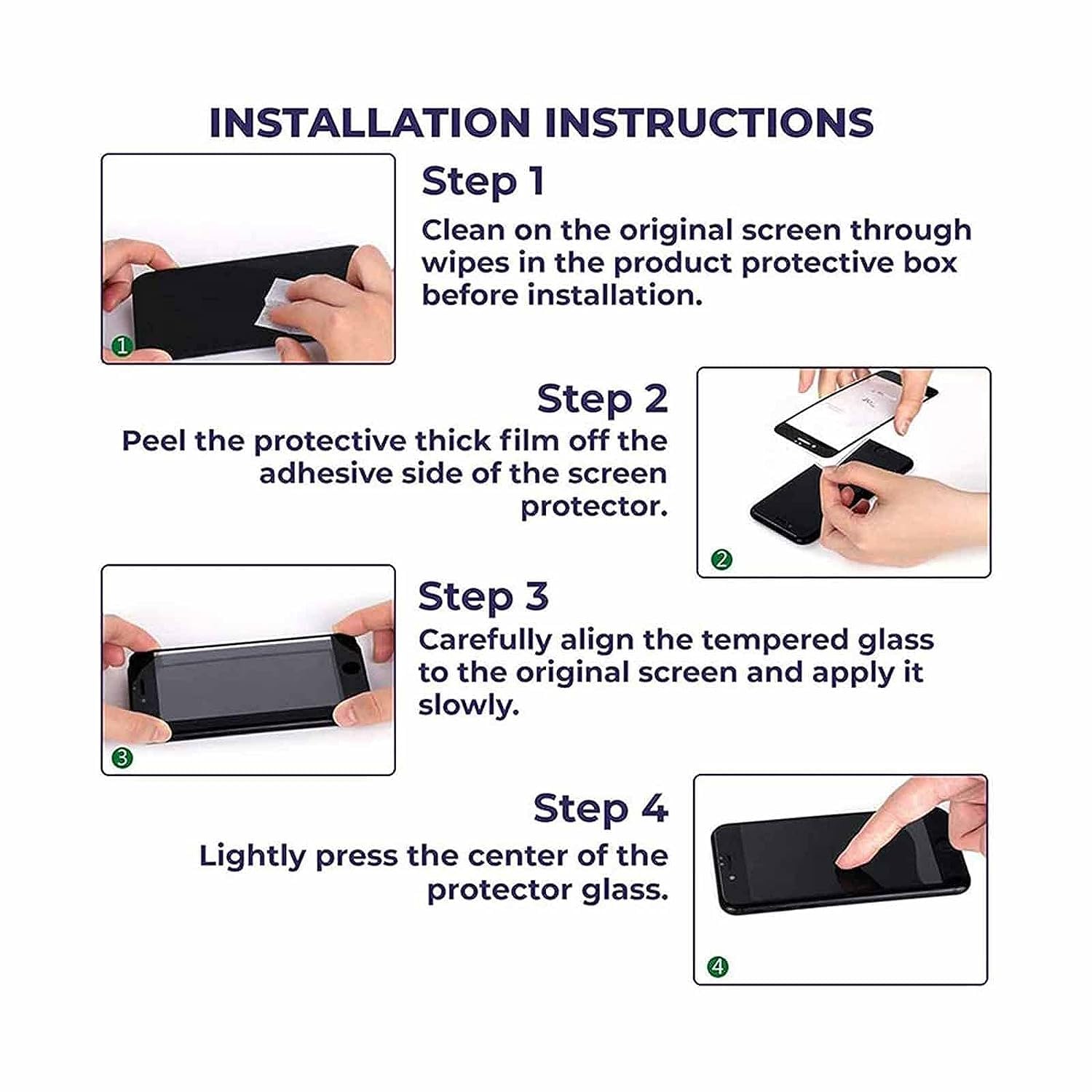 INSTALLATION INSTRUCTIONS

1

Step 1

Clean on the original screen through wipes in the product protective box before installation.

Step 2

Peel the protective thick film off the adhesive side of the screen protector.

2

3

Step 3

Carefully align the tempered glass to the original screen and apply it slowly.

Step 4

Lightly press the center of the protector glass.

4