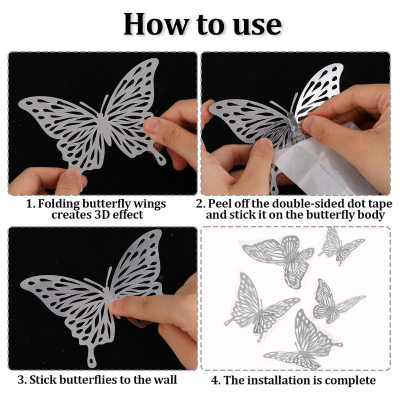 How to use

1. Folding butterfly wings creates 3D effect

2. Peel off the double-sided dot tape and stick it on the butterfly body

3. Stick butterflies to the wall

4. The installation is complete