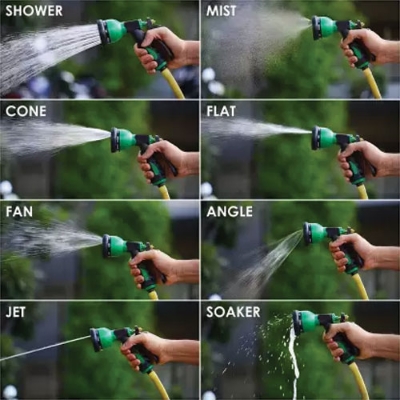 SHOWER

MIST

CONE

FLAT

FAN

ANGLE

JET

SOAKER