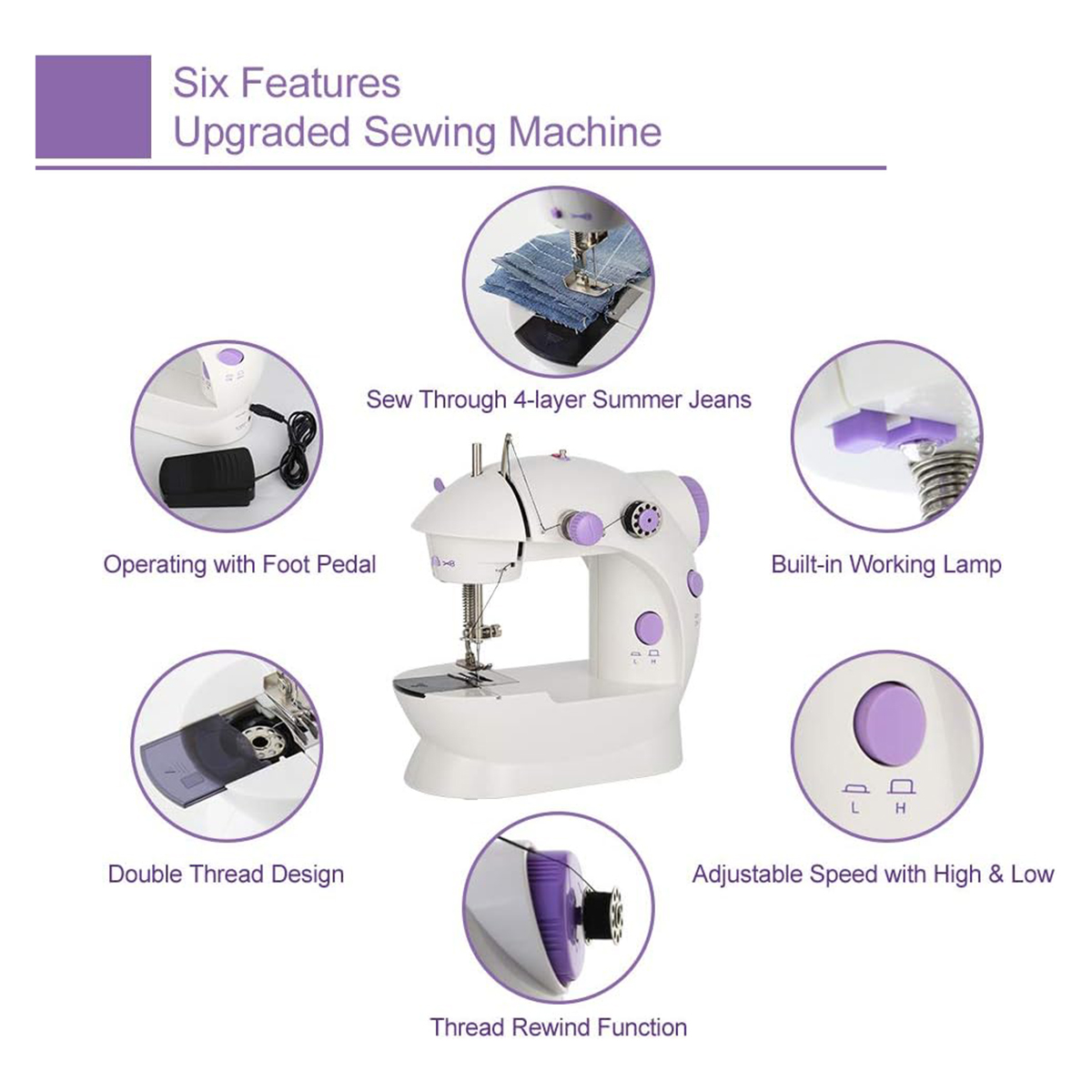 Six Features
Upgraded Sewing Machine

Sew Through 4-layer Summer Jeans

Operating with Foot Pedal

Built-in Working Lamp

L H

Double Thread Design

L H

Adjustable Speed with High & Low

Thread Rewind Function