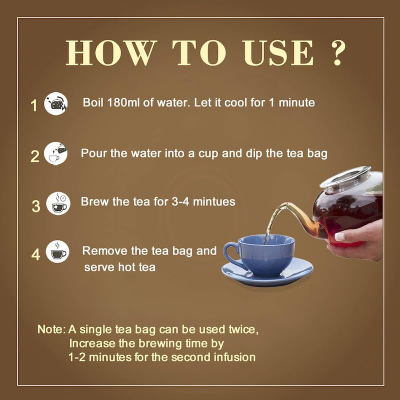 HOW TO USE ?

1 Boil 180ml of water. Let it cool for 1 minute

2 Pour the water into a cup and dip the tea bag

3 Brew the tea for 3-4 mintues

4 Remove the tea bag and serve hot tea

Note: A single tea bag can be used twice, Increase the brewing time by 1-2 minutes for the second infusion