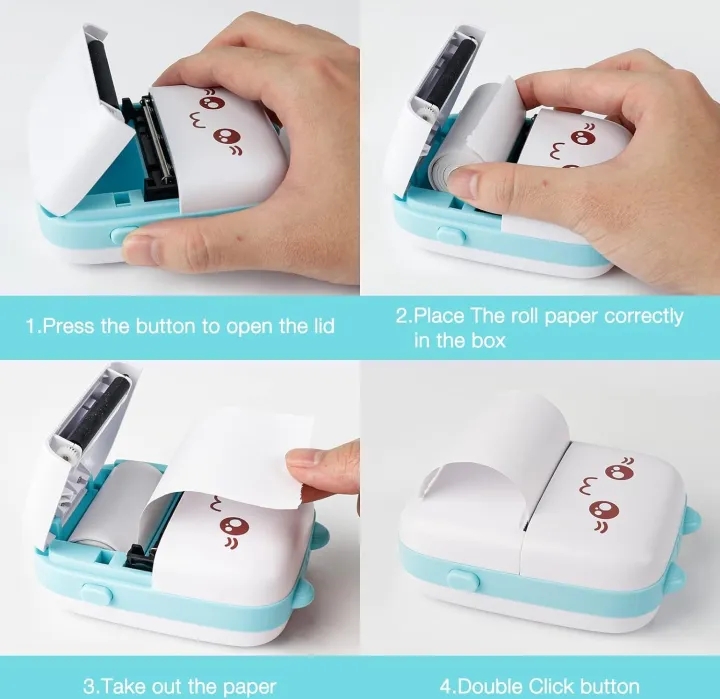 1.Press the button to open the lid

2.Place The roll paper correctly in the box

3.Take out the paper

4.Double Click button