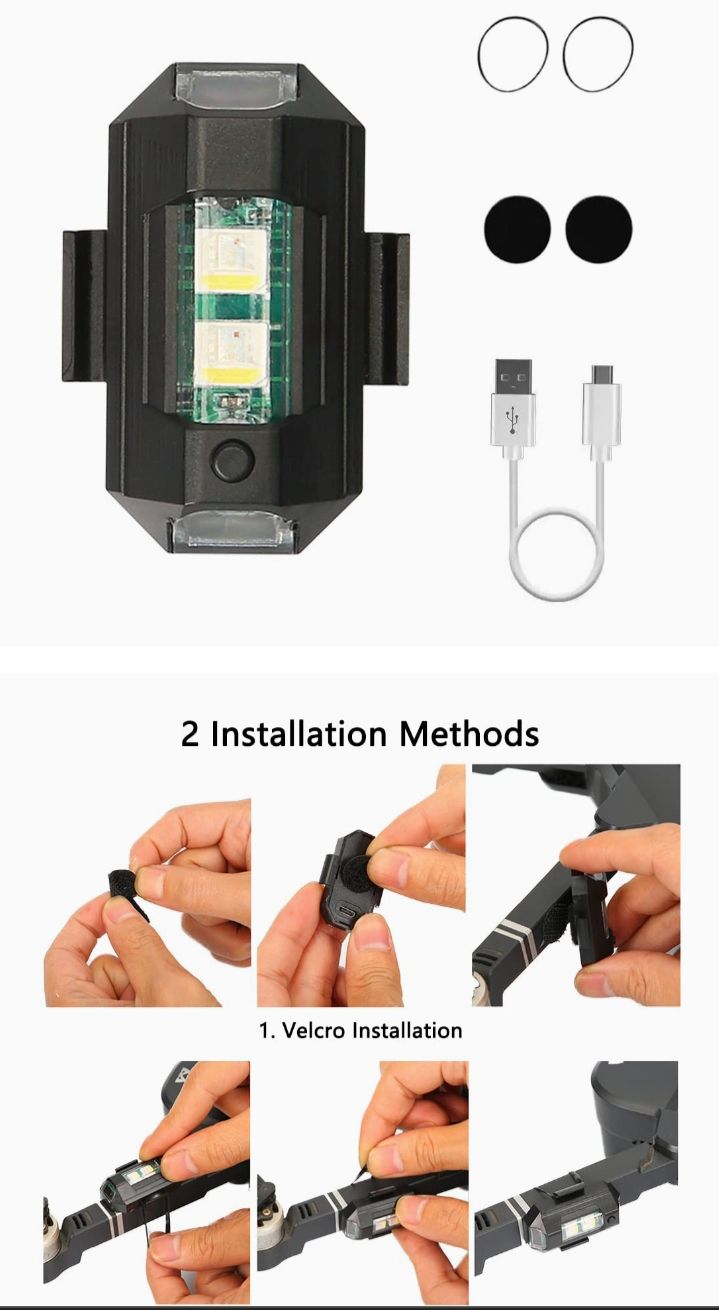 2 Installation Methods

1. Velcro Installation