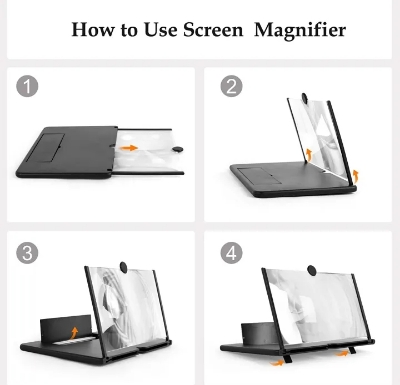 How to Use Screen Magnifier

1

2

3

4