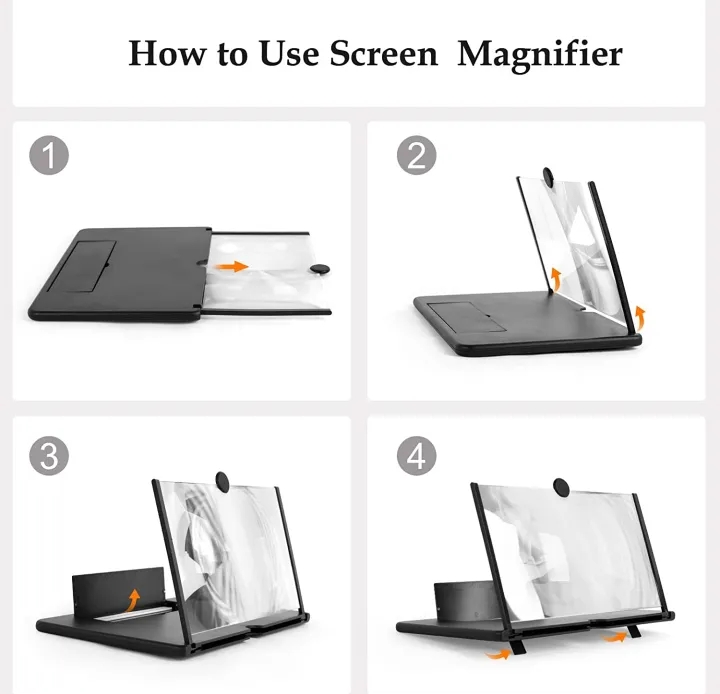 How to Use Screen Magnifier

1

2

3

4