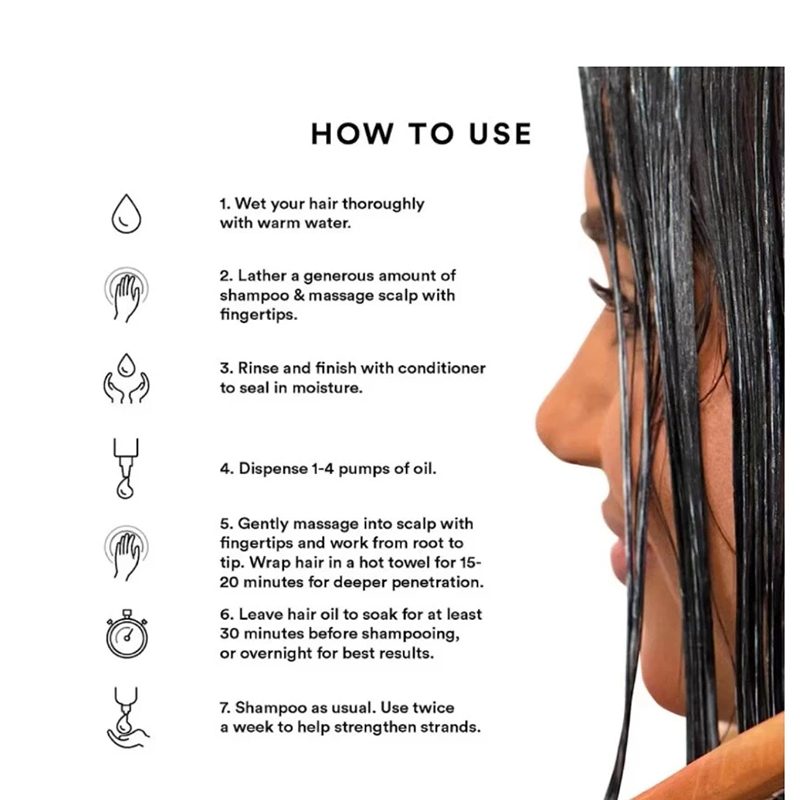 HOW TO USE

1. Wet your hair thoroughly with warm water.

2. Lather a generous amount of shampoo & massage scalp with fingertips.

3. Rinse and finish with conditioner to seal in moisture.

4. Dispense 1-4 pumps of oil.

5. Gently massage into scalp with fingertips and work from root to tip. Wrap hair in a hot towel for 15-20 minutes for deeper penetration.

6. Leave hair oil to soak for at least 30 minutes before shampooing, or overnight for best results.

7. Shampoo as usual. Use twice a week to help strengthen strands.