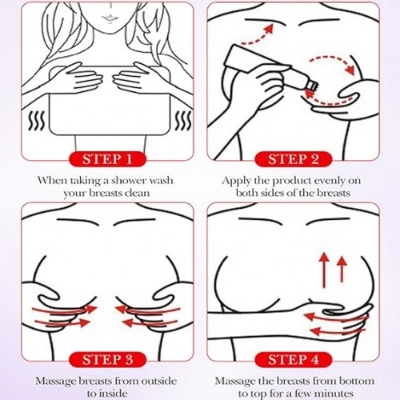 STEP 1

When taking a shower wash your breasts clean

STEP 2

Apply the product evenly on both sides of the breasts

STEP 3

Massage breasts from outside to inside

STEP 4

Massage the breasts from bottom to top for a few minutes