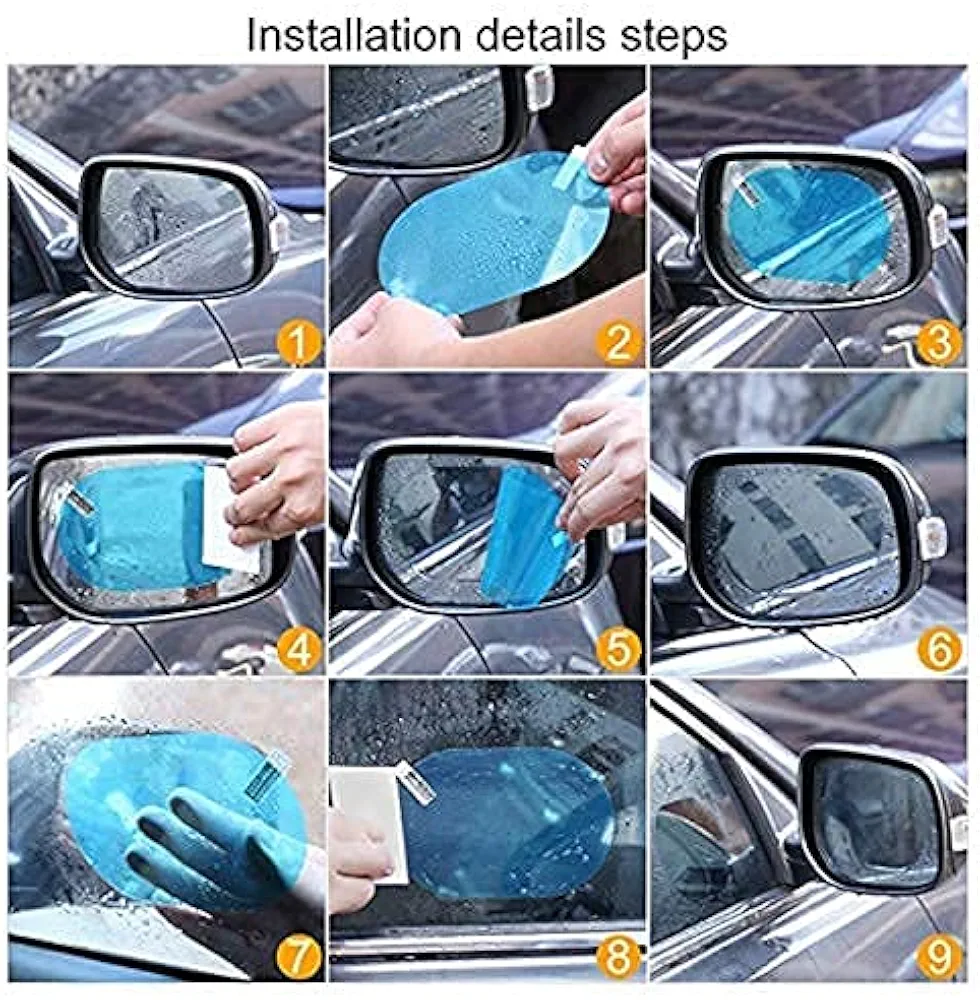 Installation details steps

1

2

3

4

5

6

7

8

9