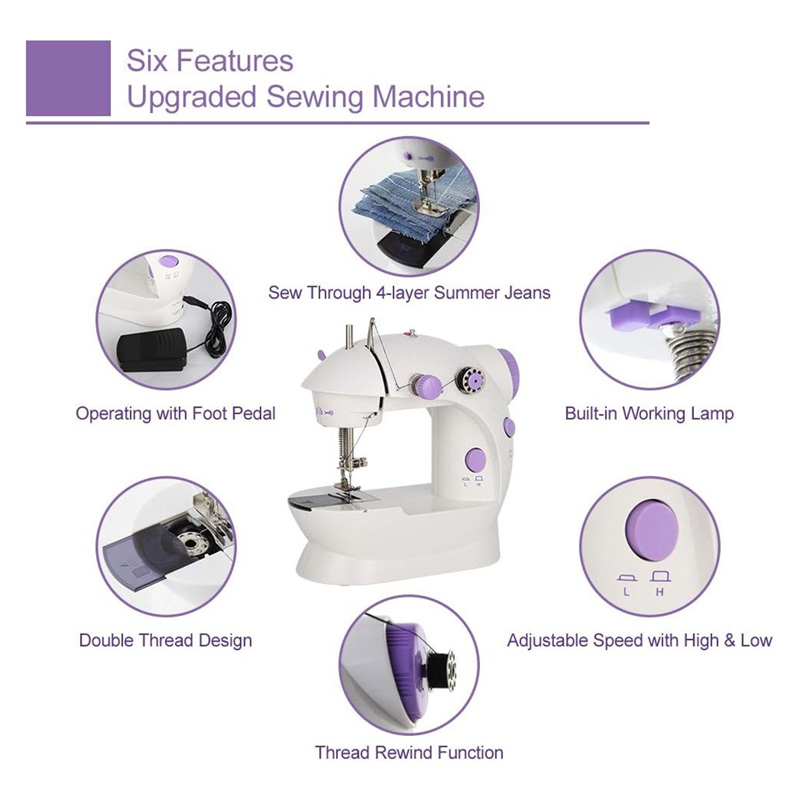 Six Features
Upgraded Sewing Machine

Sew Through 4-layer Summer Jeans

Operating with Foot Pedal

Built-in Working Lamp

L H

Double Thread Design

L H

Adjustable Speed with High & Low

Thread Rewind Function